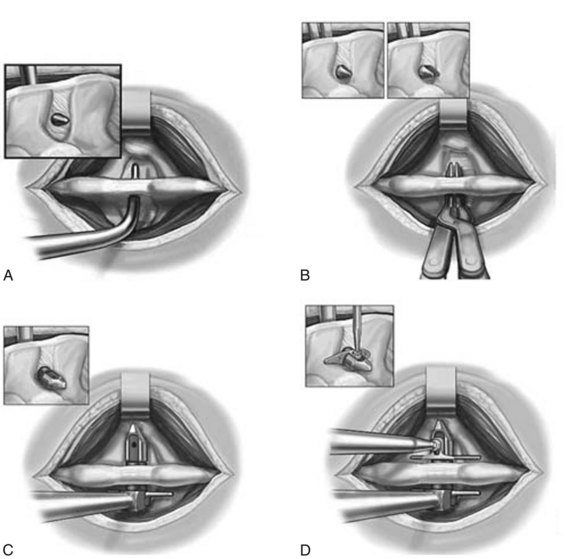 A

B

C

D