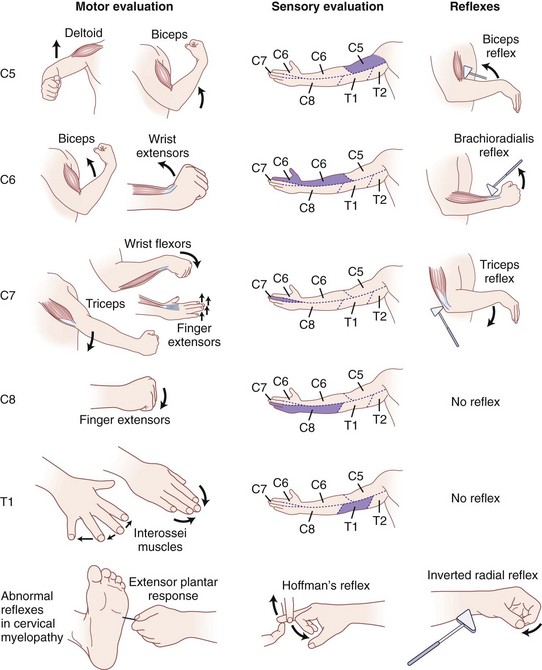 Motor evaluation

Sensory evaluation

Reflexes

C5

Deltoid

Biceps

C7 C6 C6 C5
C8 T1 T2

Biceps reflex

C6

Biceps

Wrist extensors

C7 C6 C6 C5
C8 T1 T2

Brachioradialis reflex

C7

Wrist flexors

Triceps

Finger extensors

C7 C6 C6 C5
C8 T1 T2

Triceps reflex

C8

Finger extensors

C7 C6 C6 C5
C8 T1 T2

No reflex

T1

Interossei muscles

C7 C6 C6 C5
C8 T1 T2

No reflex

Abnormal reflexes in cervical myelopathy

Extensor plantar response

Hoffman's reflex

Inverted radial reflex