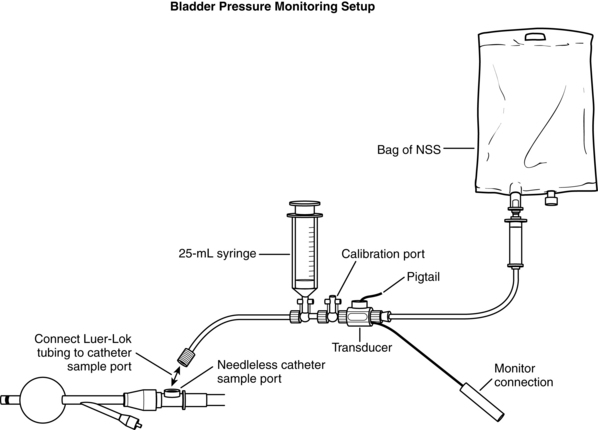 Bladder Pressure Monitoring Setup

Bag of NSS

25-mL syringe

Calibration port

Pigtail

Transducer

Connect Luer-Lok tubing to catheter sample port

Needleless catheter sample port

Monitor connection