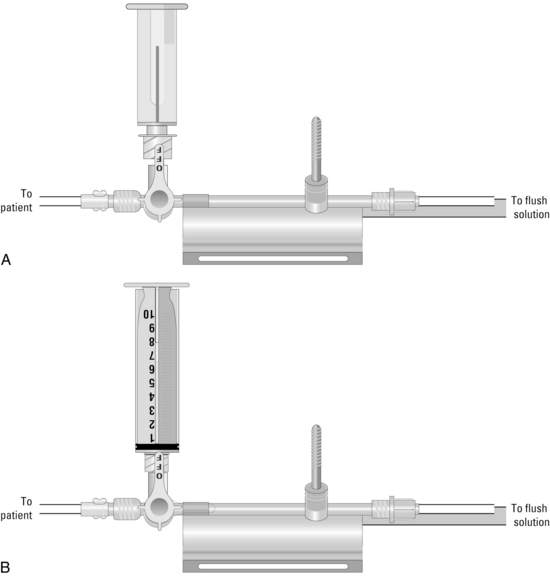 OFF

To patient

To flush solution

A

10
9
8
7
6
5
4
3
2
1

OFF

To patient

To flush solution

B