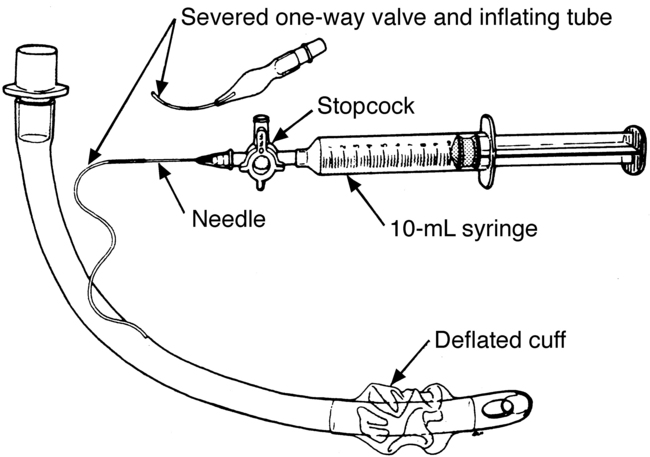 Severed one-way valve and inflating tube

Stopcock

Needle

10-mL syringe

Deflated cuff