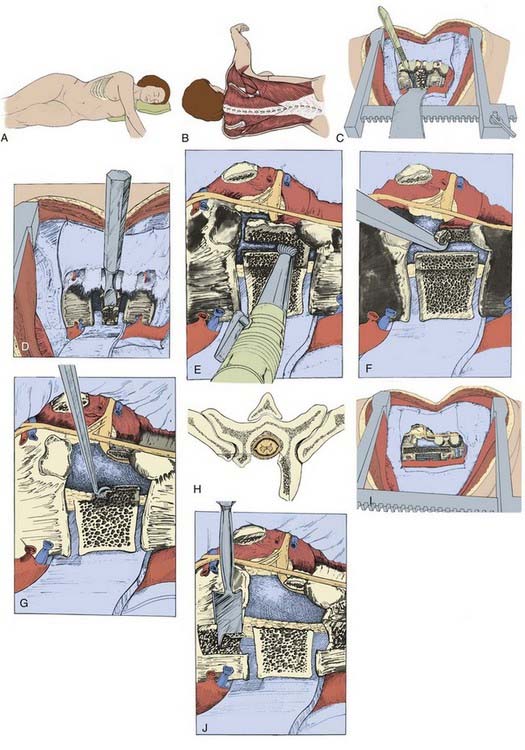 A

B

C

D

E

F

G

H

I

J