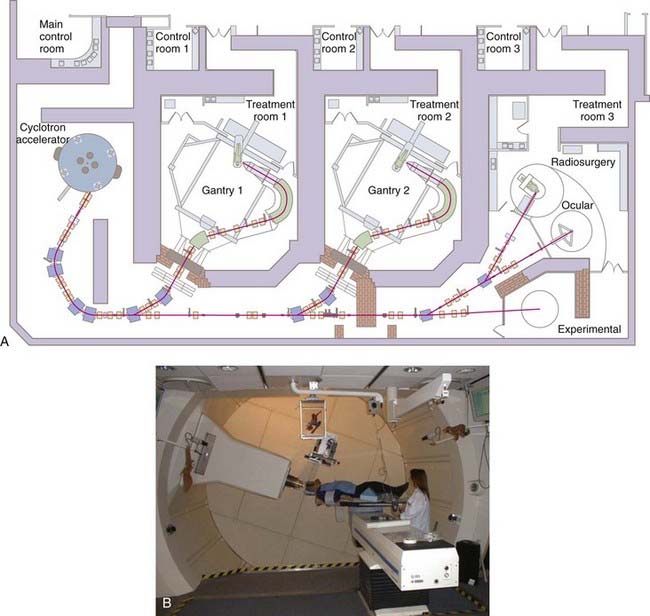 Main control room

Control room 1

Control room 2

Control room 3

Treatment room 1

Treatment room 2

Treatment room 3

Cyclotron accelerator

Gantry 1

Gantry 2

Radiosurgery

Ocular

Experimental

A

B