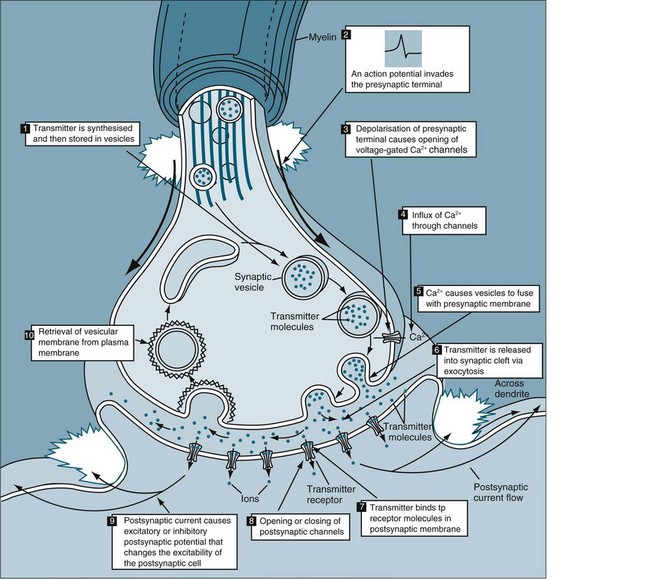 Myelin

2 An action potential invades the presynaptic terminal

1 Transmitter is synthesised and then stored in vesicles

3 Depolarisation of presynaptic terminal causes opening of voltage-gated $Ca^{2+}$ channels

4 Influx of $Ca^{2+}$ through channels

Synaptic vesicle

5 $Ca^{2+}$ causes vesicles to fuse with presynaptic membrane

Transmitter molecules

$Ca^{2+}$

10 Retrieval of vesicular membrane from plasma membrane

6 Transmitter is released into synaptic cleft via exocytosis

Across dendrite

Transmitter molecules

Ions

Transmitter receptor

Postsynaptic current flow

9 Postsynaptic current causes excitatory or inhibitory postsynaptic potential that changes the excitability of the postsynaptic cell

8 Opening or closing of postsynaptic channels

7 Transmitter binds tp receptor molecules in postsynaptic membrane