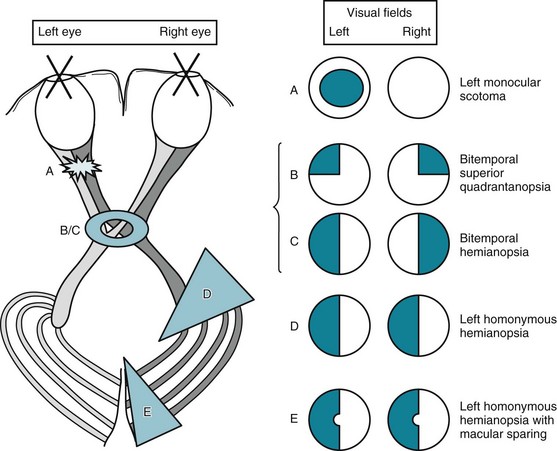 Left eye Right eye

A

B/C

D

E

Visual fields
Left Right

A Left monocular scotoma

B Bitemporal superior quadrantanopsia

C Bitemporal hemianopsia

D Left homonymous hemianopsia

E Left homonymous hemianopsia with macular sparing