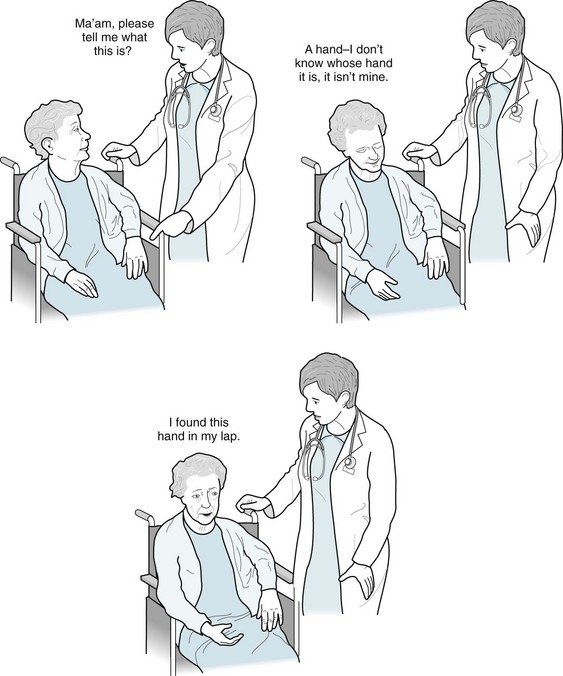 Ma'am, please tell me what this is?

A hand–I don't know whose hand it is, it isn't mine.

I found this hand in my lap.