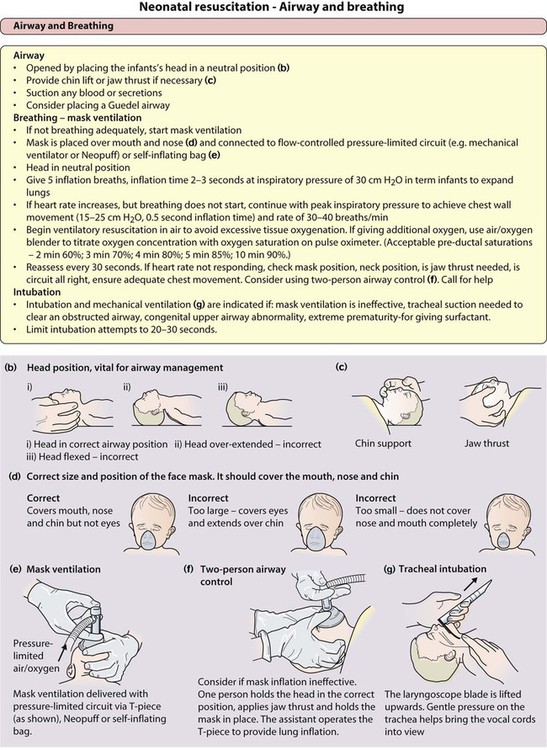 Neonatal resuscitation - Airway and breathing

Airway and Breathing

Airway
• Opened by placing the infants's head in a neutral position (b)
• Provide chin lift or jaw thrust if necessary (c)
• Suction any blood or secretions
• Consider placing a Guedel airway
Breathing – mask ventilation
• If not breathing adequately, start mask ventilation
• Mask is placed over mouth and nose (d) and connected to flow-controlled pressure-limited circuit (e.g. mechanical ventilator or Neopuff) or self-inflating bag (e)
• Head in neutral position
• Give 5 inflation breaths, inflation time 2–3 seconds at inspiratory pressure of 30 cm $H_2O$ in term infants to expand lungs
• If heart rate increases, but breathing does not start, continue with peak inspiratory pressure to achieve chest wall movement (15–25 cm $H_2O$, 0.5 second inflation time) and rate of 30–40 breaths/min
• Begin ventilatory resuscitation in air to avoid excessive tissue oxygenation. If giving additional oxygen, use air/oxygen blender to titrate oxygen concentration with oxygen saturation on pulse oximeter. (Acceptable pre-ductal saturations – 2 min 60%; 3 min 70%; 4 min 80%; 5 min 85%; 10 min 90%.)
• Reassess every 30 seconds. If heart rate not responding, check mask position, neck position, is jaw thrust needed, is circuit all right, ensure adequate chest movement. Consider using two-person airway control (f). Call for help
Intubation
• Intubation and mechanical ventilation (g) are indicated if: mask ventilation is ineffective, tracheal suction needed to clear an obstructed airway, congenital upper airway abnormality, extreme prematurity-for giving surfactant.
• Limit intubation attempts to 20–30 seconds.

(b) Head position, vital for airway management
i) ii) iii)
i) Head in correct airway position ii) Head over-extended – incorrect
iii) Head flexed – incorrect

(c)
Chin support Jaw thrust

(d) Correct size and position of the face mask. It should cover the mouth, nose and chin
Correct
Covers mouth, nose and chin but not eyes
Incorrect
Too large – covers eyes and extends over chin
Incorrect
Too small – does not cover nose and mouth completely

(e) Mask ventilation
Pressure-limited air/oxygen
Mask ventilation delivered with pressure-limited circuit via T-piece (as shown), Neopuff or self-inflating bag.

(f) Two-person airway control
Consider if mask inflation ineffective. One person holds the head in the correct position, applies jaw thrust and holds the mask in place. The assistant operates the T-piece to provide lung inflation.

(g) Tracheal intubation
The laryngoscope blade is lifted upwards. Gentle pressure on the trachea helps bring the vocal cords into view