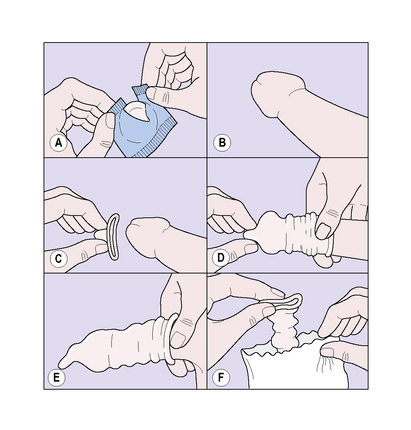 A

B

C

D

E

F