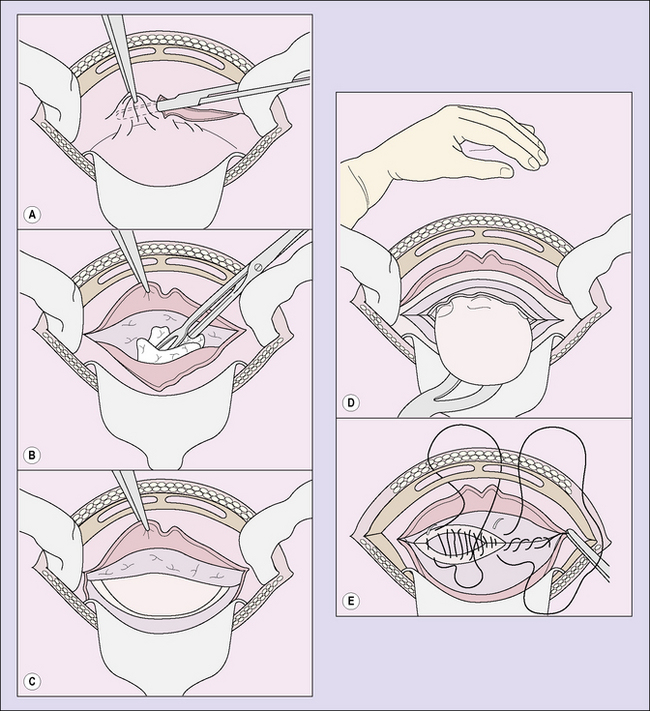 A

B

C

D

E