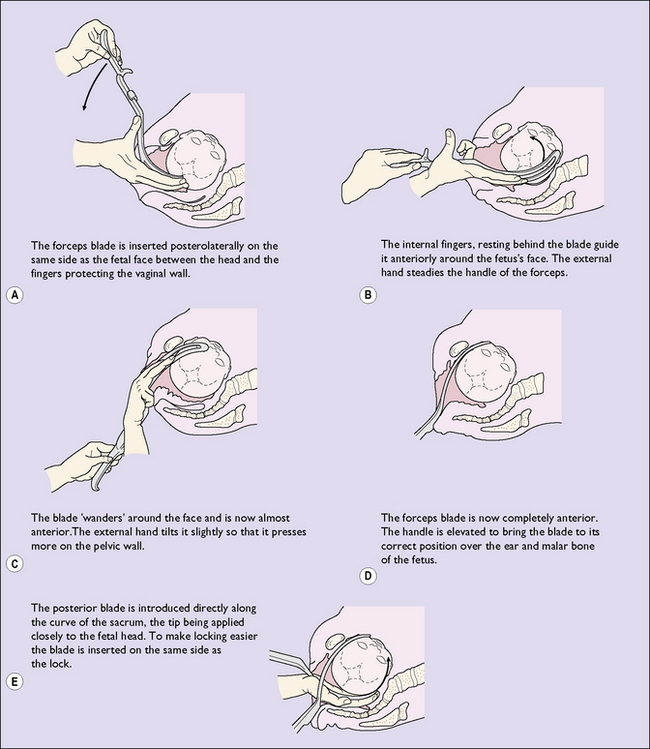 The forceps blade is inserted posterolaterally on the same side as the fetal face between the head and the fingers protecting the vaginal wall.

A

The internal fingers, resting behind the blade guide it anteriorly around the fetus's face. The external hand steadies the handle of the forceps.

B

The blade 'wanders' around the face and is now almost anterior.The external hand tilts it slightly so that it presses more on the pelvic wall.

C

The forceps blade is now completely anterior. The handle is elevated to bring the blade to its correct position over the ear and malar bone of the fetus.

D

The posterior blade is introduced directly along the curve of the sacrum, the tip being applied closely to the fetal head. To make locking easier the blade is inserted on the same side as the lock.

E