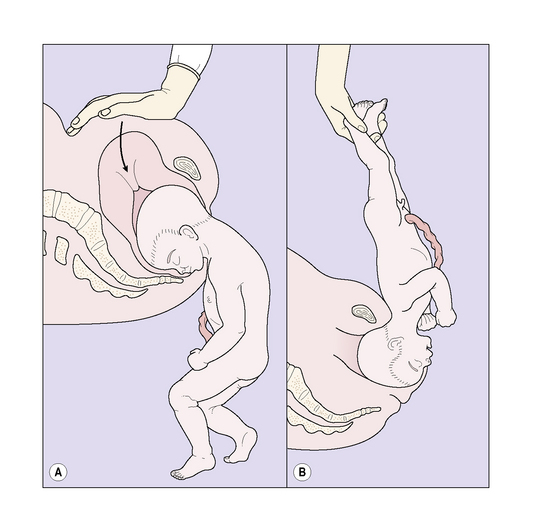 A

B