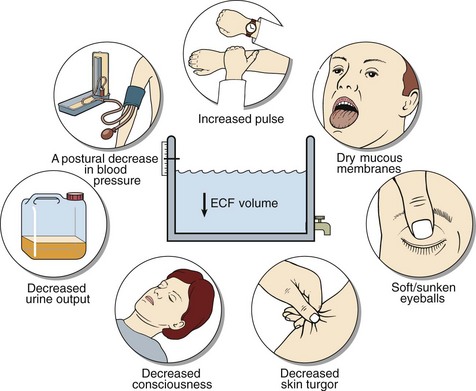 Increased pulse

A postural decrease in blood pressure

Dry mucous membranes

↓ ECF volume

Decreased urine output

Soft/sunken eyeballs

Decreased consciousness

Decreased skin turgor