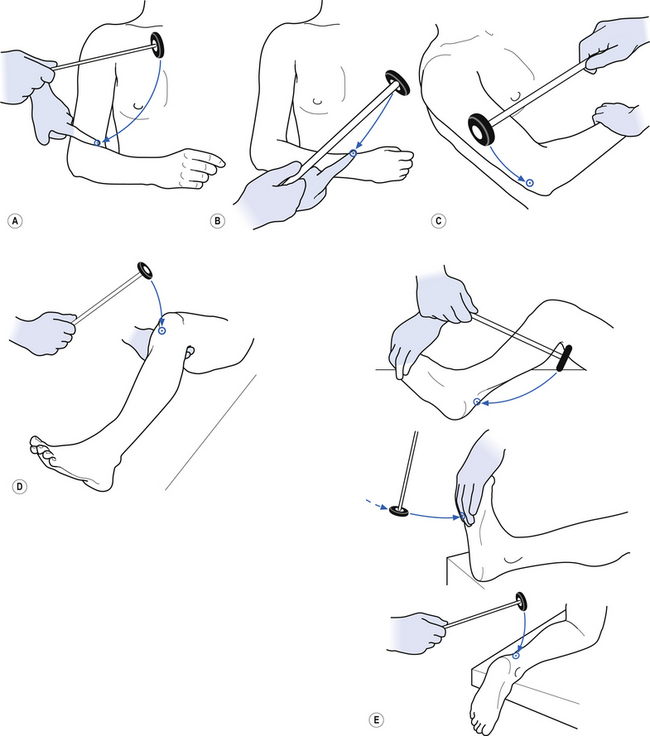 A

B

C

D

E