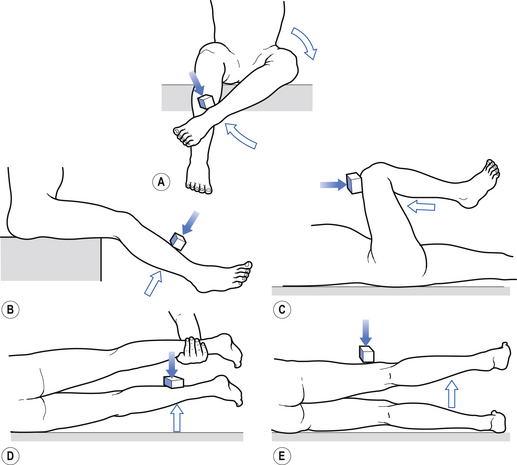 A
B
C
D
E