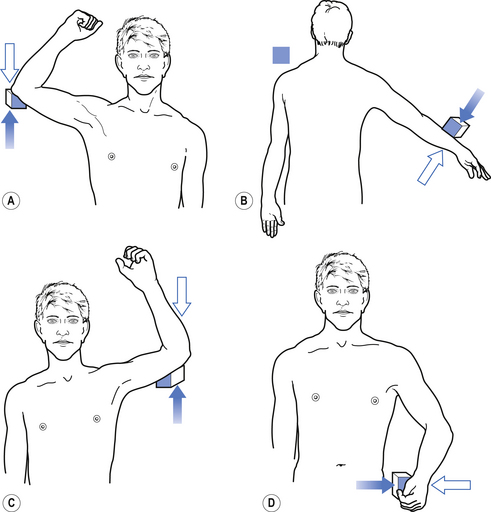 A

B

C

D