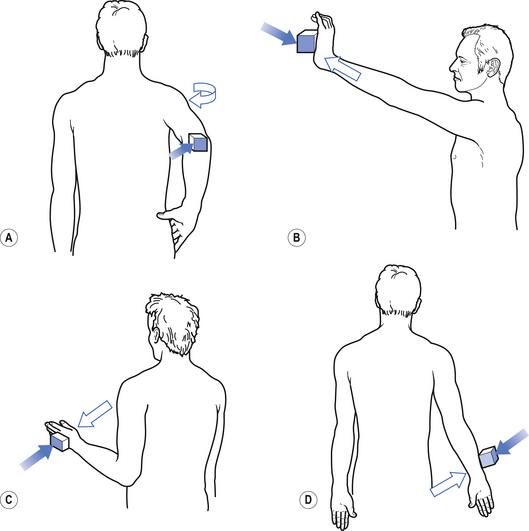 A

B

C

D