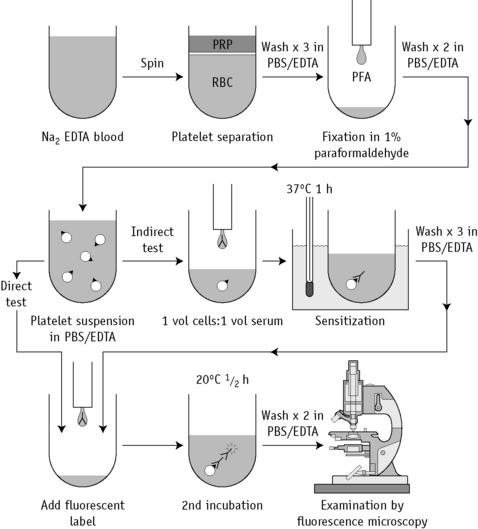 Spin

PRP

RBC

Wash x 3 in PBS/EDTA

PFA

Wash x 2 in PBS/EDTA

$Na_2$ EDTA blood

Platelet separation

Fixation in 1% paraformaldehyde

37°C 1 h

Indirect test

Wash x 3 in PBS/EDTA

Direct test

Platelet suspension in PBS/EDTA

1 vol cells:1 vol serum

Sensitization

20°C $^1/_2$ h

Wash x 2 in PBS/EDTA

Add fluorescent label

2nd incubation

Examination by fluorescence microscopy