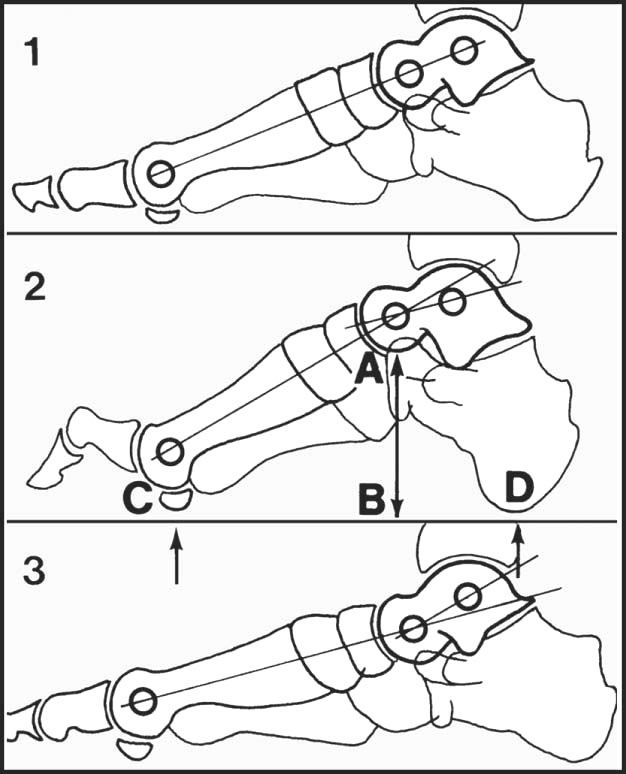 1

2

A

C

B

D

3