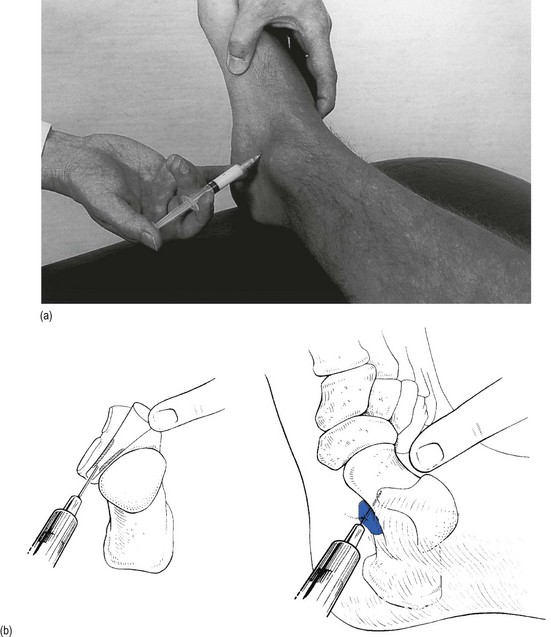 (a)

(b)