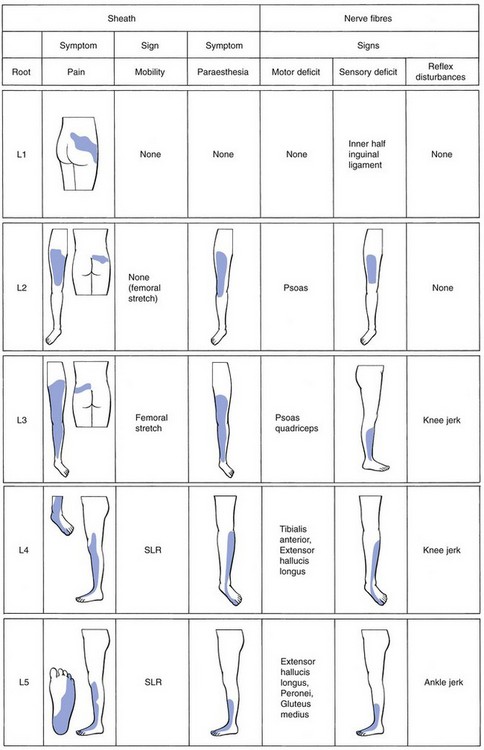 | | Sheath | | | Nerve fibres | | |
|---|---|---|---|---|---|---|
| | Symptom | Sign | Symptom | Signs | | |
| Root | Pain | Mobility | Paraesthesia | Motor deficit | Sensory deficit | Reflex disturbances |
| L1 | | None | None | None | Inner half inguinal ligament | None |
| L2 | | None (femoral stretch) | | Psoas | | None |
| L3 | | Femoral stretch | | Psoas quadriceps | | Knee jerk |
| L4 | | SLR | | Tibialis anterior, Extensor hallucis longus | | Knee jerk |
| L5 | | SLR | | Extensor hallucis longus, Peronei, Gluteus medius | | Ankle jerk |