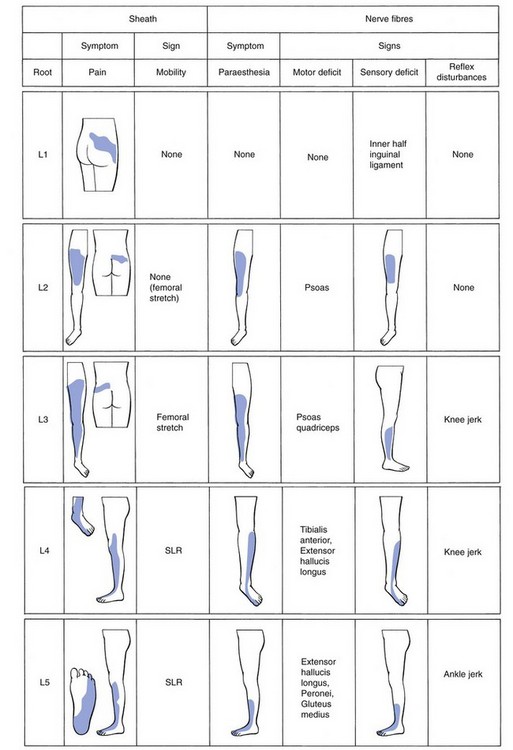 | | Sheath | | Nerve fibres | | | |
|---|---|---|---|---|---|---|
| | Symptom | Sign | Symptom | Signs | | |
| Root | Pain | Mobility | Paraesthesia | Motor deficit | Sensory deficit | Reflex disturbances |
| L1 | | None | None | None | Inner half inguinal ligament | None |
| L2 | | None (femoral stretch) | | Psoas | | None |
| L3 | | Femoral stretch | | Psoas quadriceps | | Knee jerk |
| L4 | | SLR | | Tibialis anterior, Extensor hallucis longus | | Knee jerk |
| L5 | | SLR | | Extensor hallucis longus, Peronei, Gluteus medius | | Ankle jerk |