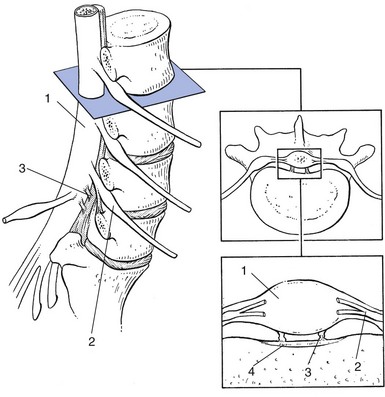 1
3
2
1
2
4
3