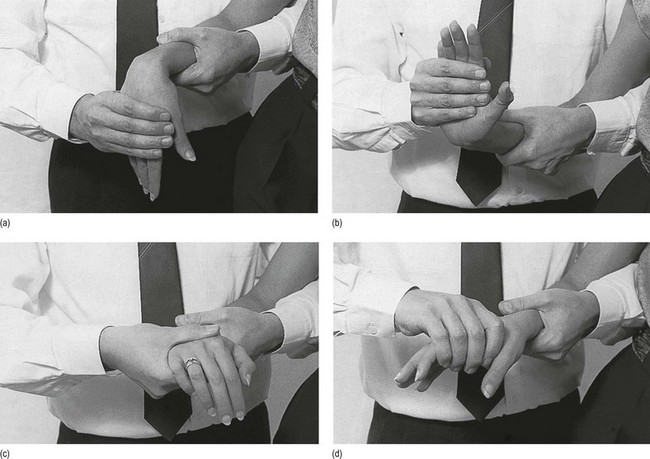 (a)

(b)

(c)

(d)