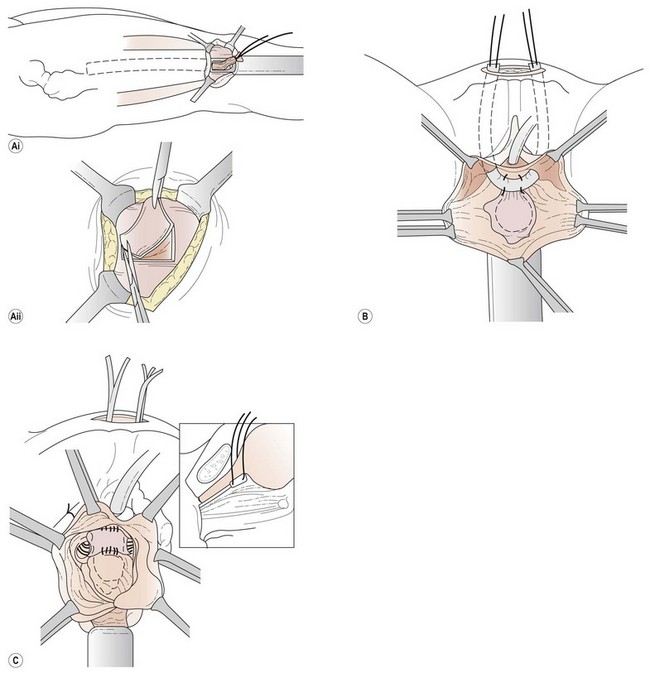 Ai

Aii

B

C