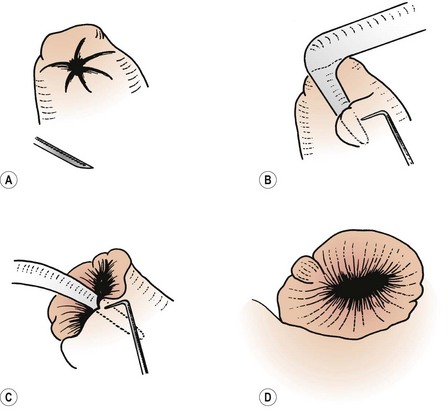 A

B

C

D