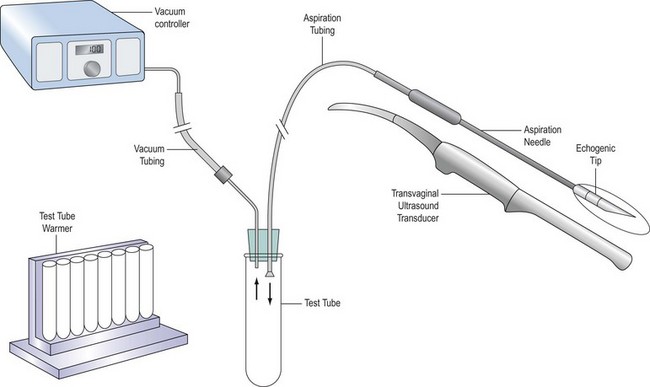 Vacuum controller

100

Aspiration Tubing

Vacuum Tubing

Aspiration Needle

Echogenic Tip

Transvaginal Ultrasound Transducer

Test Tube Warmer

Test Tube