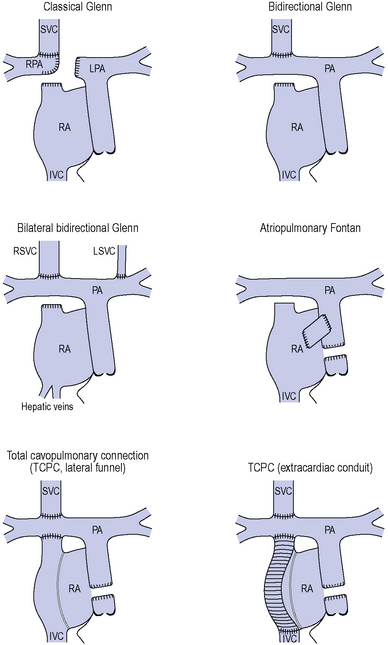 Classical Glenn

SVC
RPA
LPA
RA
IVC

Bidirectional Glenn

SVC
PA
RA
IVC

Bilateral bidirectional Glenn

RSVC
LSVC
PA
RA
Hepatic veins

Atriopulmonary Fontan

PA
RA
IVC

Total cavopulmonary connection (TCPC, lateral funnel)

SVC
PA
RA
IVC

TCPC (extracardiac conduit)

SVC
PA
RA
IVC