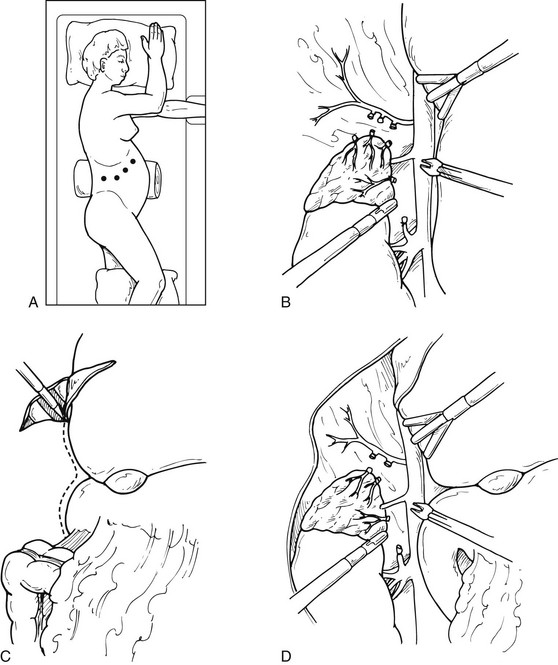 A

B

C

D