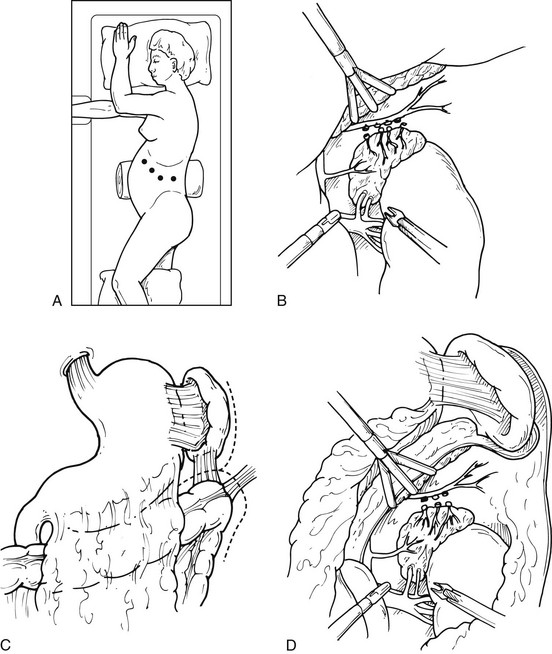 A

B

C

D