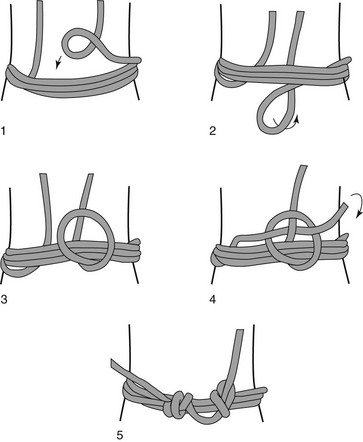 1

2

3

4

5