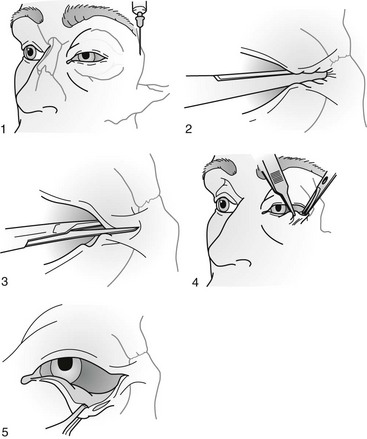 1

2

3

4

5