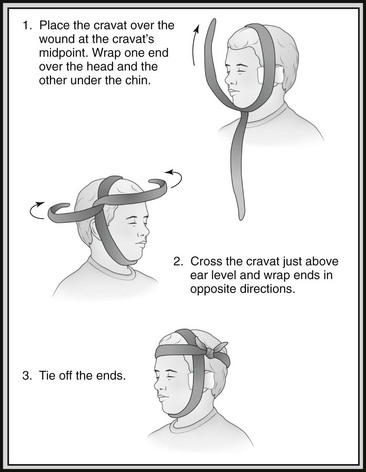 1. Place the cravat over the wound at the cravat's midpoint. Wrap one end over the head and the other under the chin.

2. Cross the cravat just above ear level and wrap ends in opposite directions.

3. Tie off the ends.