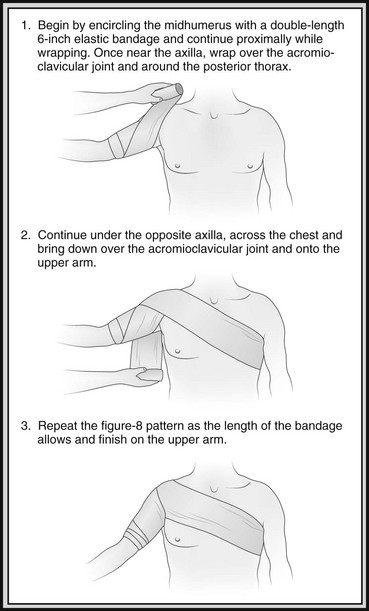 1. Begin by encircling the midhumerus with a double-length 6-inch elastic bandage and continue proximally while wrapping. Once near the axilla, wrap over the acromioclavicular joint and around the posterior thorax.

2. Continue under the opposite axilla, across the chest and bring down over the acromioclavicular joint and onto the upper arm.

3. Repeat the figure-8 pattern as the length of the bandage allows and finish on the upper arm.