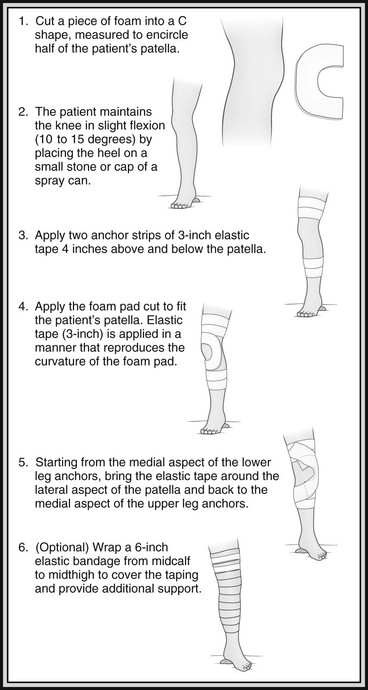 1. Cut a piece of foam into a C shape, measured to encircle half of the patient's patella.

2. The patient maintains the knee in slight flexion (10 to 15 degrees) by placing the heel on a small stone or cap of a spray can.

3. Apply two anchor strips of 3-inch elastic tape 4 inches above and below the patella.

4. Apply the foam pad cut to fit the patient's patella. Elastic tape (3-inch) is applied in a manner that reproduces the curvature of the foam pad.

5. Starting from the medial aspect of the lower leg anchors, bring the elastic tape around the lateral aspect of the patella and back to the medial aspect of the upper leg anchors.

6. (Optional) Wrap a 6-inch elastic bandage from midcalf to midthigh to cover the taping and provide additional support.