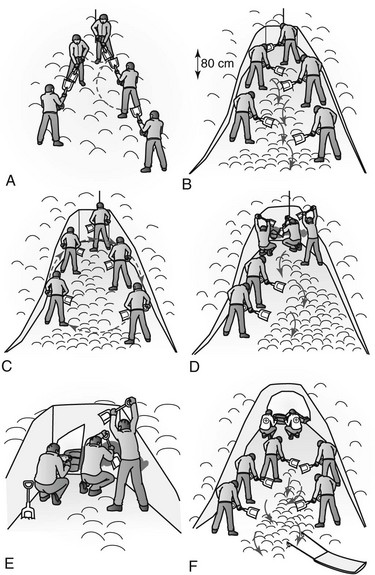 80 cm

A

B

C

D

E

F