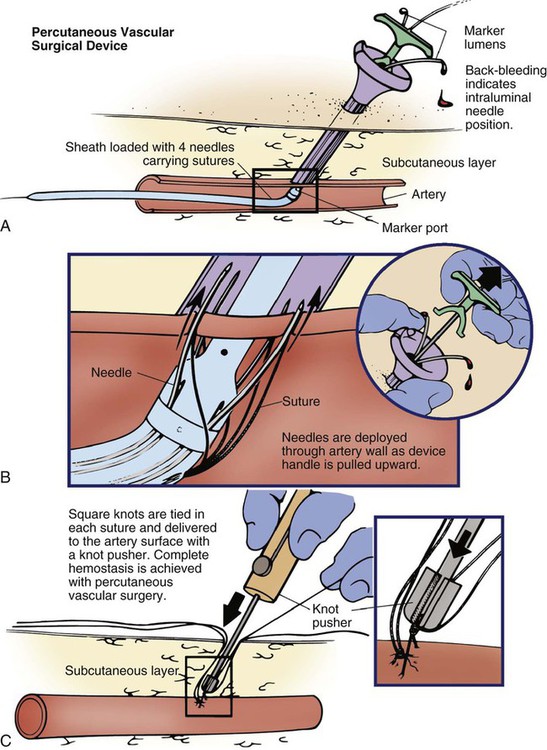 Percutaneous Vascular Surgical Device

Marker lumens

Back-bleeding indicates intraluminal needle position.

Sheath loaded with 4 needles carrying sutures

Subcutaneous layer

Artery

Marker port

A

Needle

Suture

Needles are deployed through artery wall as device handle is pulled upward.

B

Square knots are tied in each suture and delivered to the artery surface with a knot pusher. Complete hemostasis is achieved with percutaneous vascular surgery.

Knot pusher

Subcutaneous layer

C