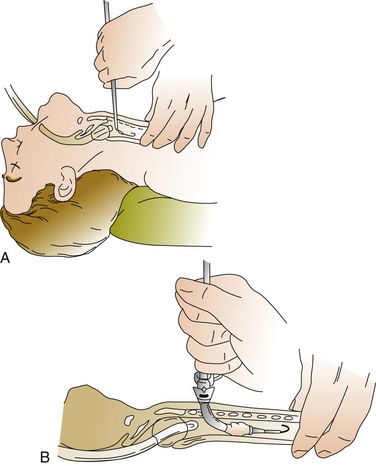 A

B