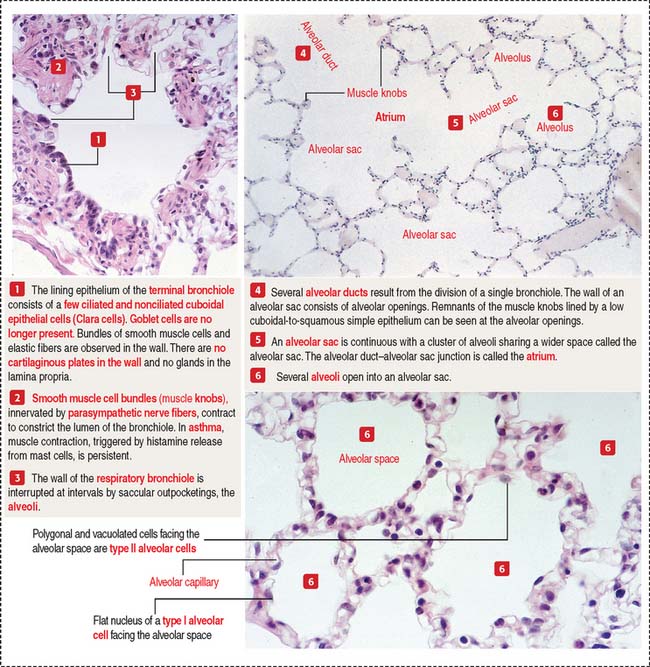 2

3

1

Alveolar duct

4

Muscle knobs

Alveolus

Atrium

5 Alveolar sac

6 Alveolus

Alveolar sac

Alveolar sac

1 The lining epithelium of the terminal bronchiole consists of a few ciliated and nonciliated cuboidal epithelial cells (Clara cells). Goblet cells are no longer present. Bundles of smooth muscle cells and elastic fibers are observed in the wall. There are no cartilaginous plates in the wall and no glands in the lamina propria.

2 Smooth muscle cell bundles (muscle knobs), innervated by parasympathetic nerve fibers, contract to constrict the lumen of the bronchiole. In asthma, muscle contraction, triggered by histamine release from mast cells, is persistent.

3 The wall of the respiratory bronchiole is interrupted at intervals by saccular outpocketings, the alveoli.

4 Several alveolar ducts result from the division of a single bronchiole. The wall of an alveolar sac consists of alveolar openings. Remnants of the muscle knobs lined by a low cuboidal-to-squamous simple epithelium can be seen at the alveolar openings.

5 An alveolar sac is continuous with a cluster of alveoli sharing a wider space called the alveolar sac. The alveolar duct–alveolar sac junction is called the atrium.

6 Several alveoli open into an alveolar sac.

6

Alveolar space

6

Polygonal and vacuolated cells facing the alveolar space are type II alveolar cells

Alveolar capillary

6

6

Flat nucleus of a type I alveolar cell facing the alveolar space