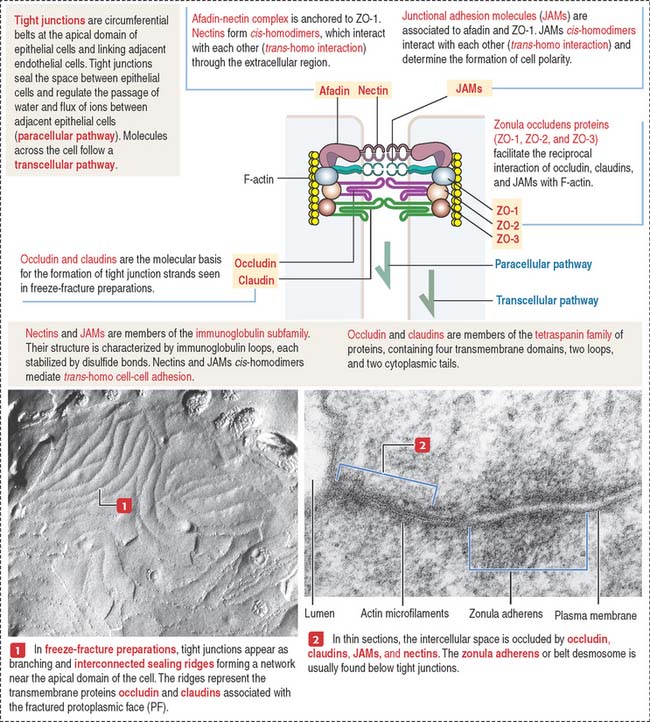 Tight junctions are circumferential belts at the apical domain of epithelial cells and linking adjacent endothelial cells. Tight junctions seal the space between epithelial cells and regulate the passage of water and flux of ions between adjacent epithelial cells (paracellular pathway). Molecules across the cell follow a transcellular pathway.

Afadin-nectin complex is anchored to ZO-1. Nectins form cis-homodimers, which interact with each other (trans-homo interaction) through the extracellular region.

Junctional adhesion molecules (JAMs) are associated to afadin and ZO-1. JAMs cis-homodimers interact with each other (trans-homo interaction) and determine the formation of cell polarity.

Afadin

Nectin

JAMs

Zonula occludens proteins (ZO-1, ZO-2, and ZO-3) facilitate the reciprocal interaction of occludin, claudins, and JAMs with F-actin.

F-actin

ZO-1

ZO-2

ZO-3

Occludin and claudins are the molecular basis for the formation of tight junction strands seen in freeze-fracture preparations.

Occludin

Claudin

Paracellular pathway

Transcellular pathway

Nectins and JAMs are members of the immunoglobulin subfamily. Their structure is characterized by immunoglobulin loops, each stabilized by disulfide bonds. Nectins and JAMs cis-homodimers mediate trans-homo cell-cell adhesion.

Occludin and claudins are members of the tetraspanin family of proteins, containing four transmembrane domains, two loops, and two cytoplasmic tails.

1

2

Lumen

Actin microfilaments

Zonula adherens

Plasma membrane

1 In freeze-fracture preparations, tight junctions appear as branching and interconnected sealing ridges forming a network near the apical domain of the cell. The ridges represent the transmembrane proteins occludin and claudins associated with the fractured protoplasmic face (PF).

2 In thin sections, the intercellular space is occluded by occludin, claudins, JAMs, and nectins. The zonula adherens or belt desmosome is usually found below tight junctions.