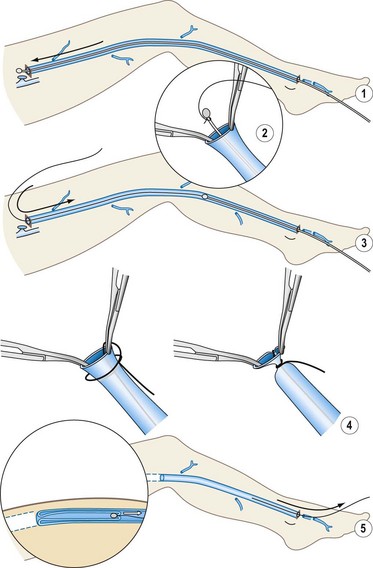 1

2

3

4

5