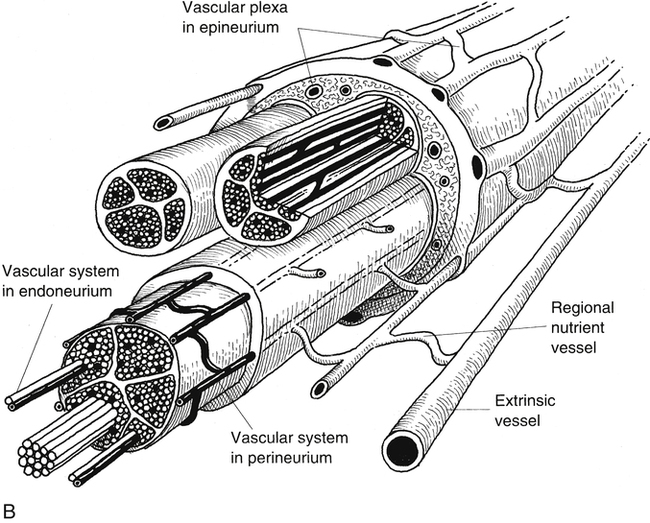 Vascular plexa in epineurium

Vascular system in endoneurium

Regional nutrient vessel

Extrinsic vessel

Vascular system in perineurium

B