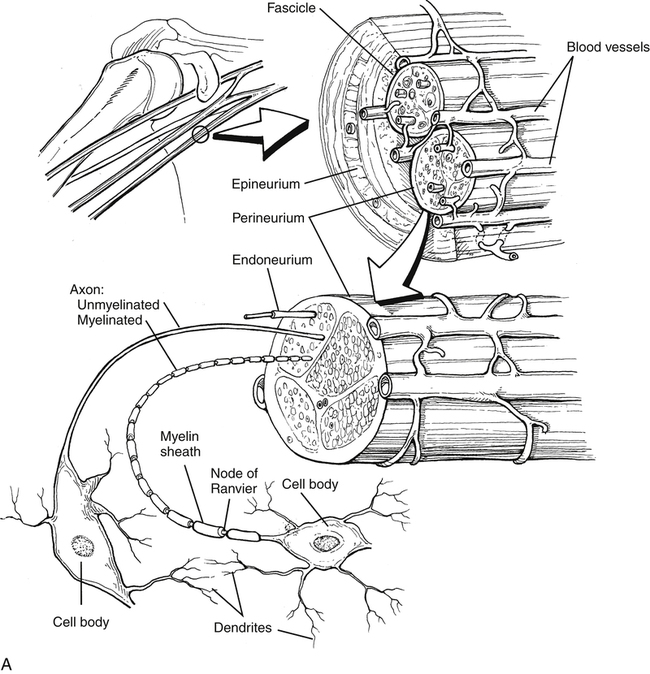 Fascicle

Blood vessels

Epineurium

Perineurium

Endoneurium

Axon:
Unmyelinated
Myelinated

Myelin sheath

Node of Ranvier

Cell body

Cell body

Dendrites

A