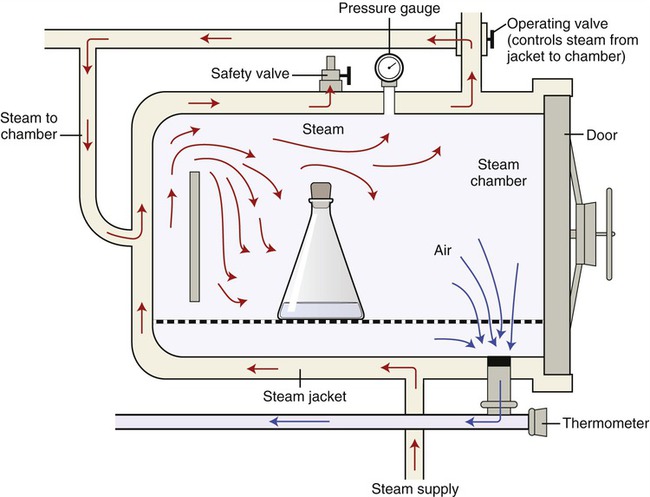 Pressure gauge

Operating valve (controls steam from jacket to chamber)

Safety valve

Steam to chamber

Steam

Door

Steam chamber

Air

Steam jacket

Thermometer

Steam supply