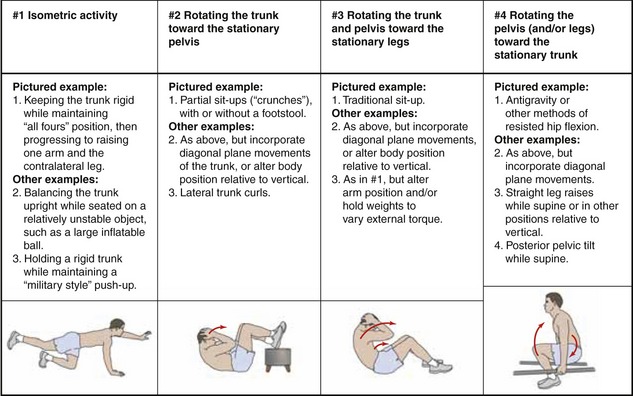 | #1 Isometric activity | #2 Rotating the trunk toward the stationary pelvis | #3 Rotating the trunk and pelvis toward the stationary legs | #4 Rotating the pelvis (and/or legs) toward the stationary trunk |
|---|---|---|---|
| **Pictured example:** 1. Keeping the trunk rigid while maintaining "all fours" position, then progressing to raising one arm and the contralateral leg. **Other examples:** 2. Balancing the trunk upright while seated on a relatively unstable object, such as a large inflatable ball. 3. Holding a rigid trunk while maintaining a "military style" push-up. | **Pictured example:** 1. Partial sit-ups ("crunches"), with or without a footstool. **Other examples:** 2. As above, but incorporate diagonal plane movements of the trunk, or alter body position relative to vertical. 3. Lateral trunk curls. | **Pictured example:** 1. Traditional sit-up. **Other examples:** 2. As above, but incorporate diagonal plane movements, or alter body position relative to vertical. 3. As in #1, but alter arm position and/or hold weights to vary external torque. | **Pictured example:** 1. Antigravity or other methods of resisted hip flexion. **Other examples:** 2. As above, but incorporate diagonal plane movements. 3. Straight leg raises while supine or in other positions relative to vertical. 4. Posterior pelvic tilt while supine. |