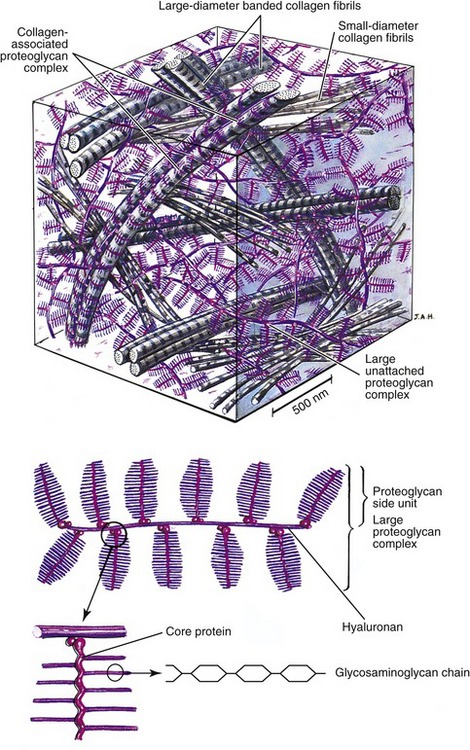 Large-diameter banded collagen fibrils

Collagen-associated proteoglycan complex

Small-diameter collagen fibrils

J.A.H.

Large unattached proteoglycan complex

500 nm

Proteoglycan side unit

Large proteoglycan complex

Hyaluronan

Core protein

Glycosaminoglycan chain