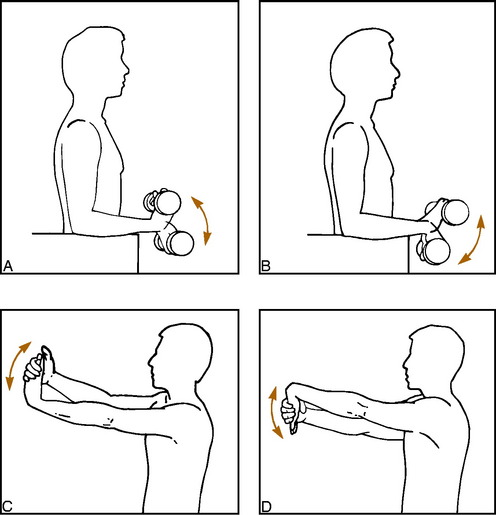 A

B

C

D